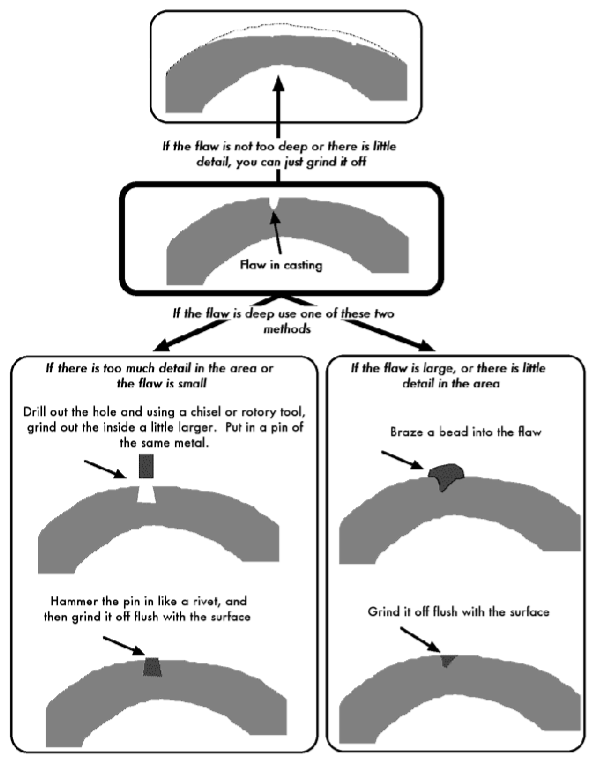 If the flaw is not too deep or there is little detail, you can just grind it off

Flaw in casting

If the flaw is deep use one of these two methods

If there is too much detail in the area or the flaw is small

Drill out the hole and using a chisel or rotory tool, grind out the inside a little larger. Put in a pin of the same metal.

Hammer the pin in like a rivet, and then grind it off flush with the surface

If the flaw is large, or there is little detail in the area

Braze a bead into the flaw

Grind it off flush with the surface